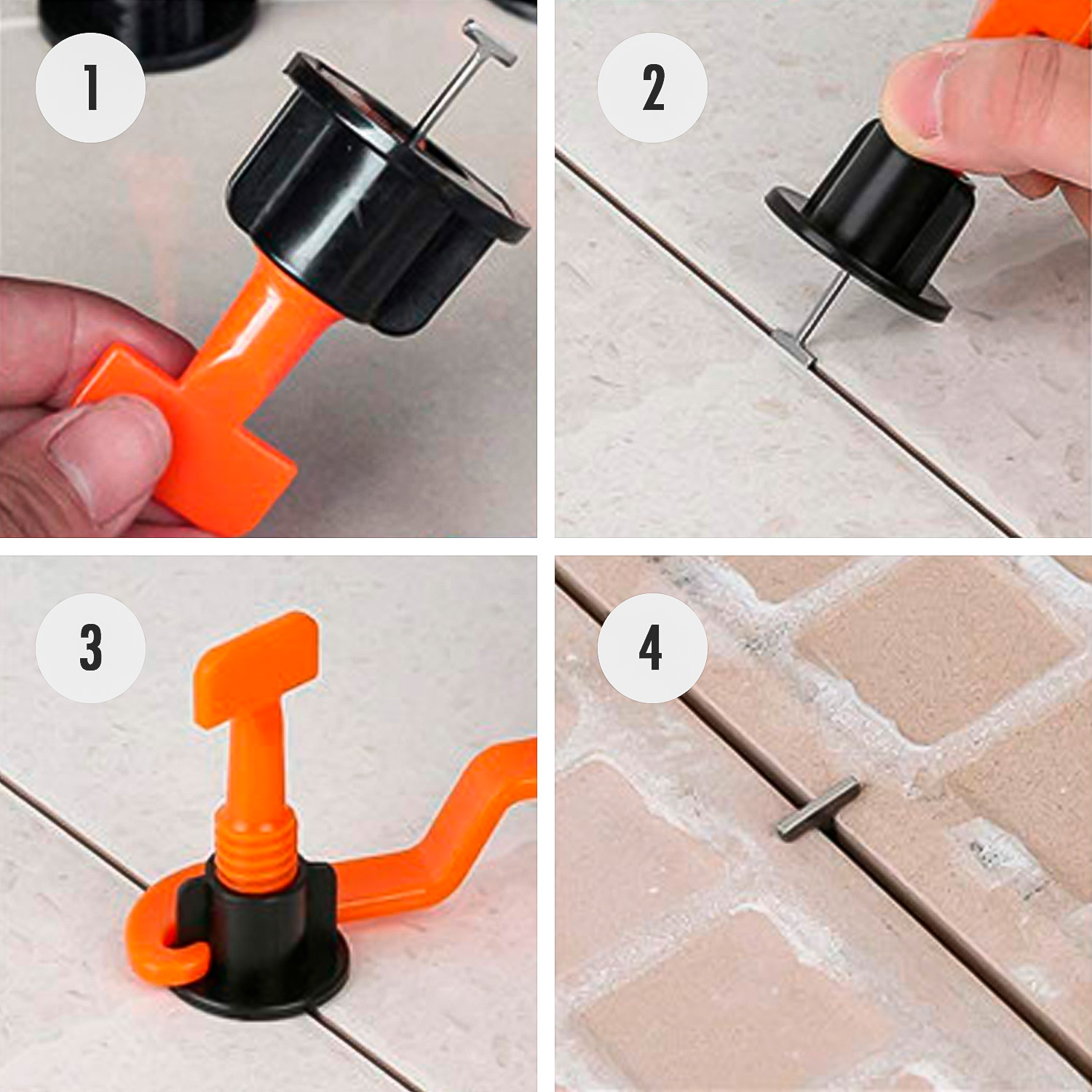 1

2

3

4